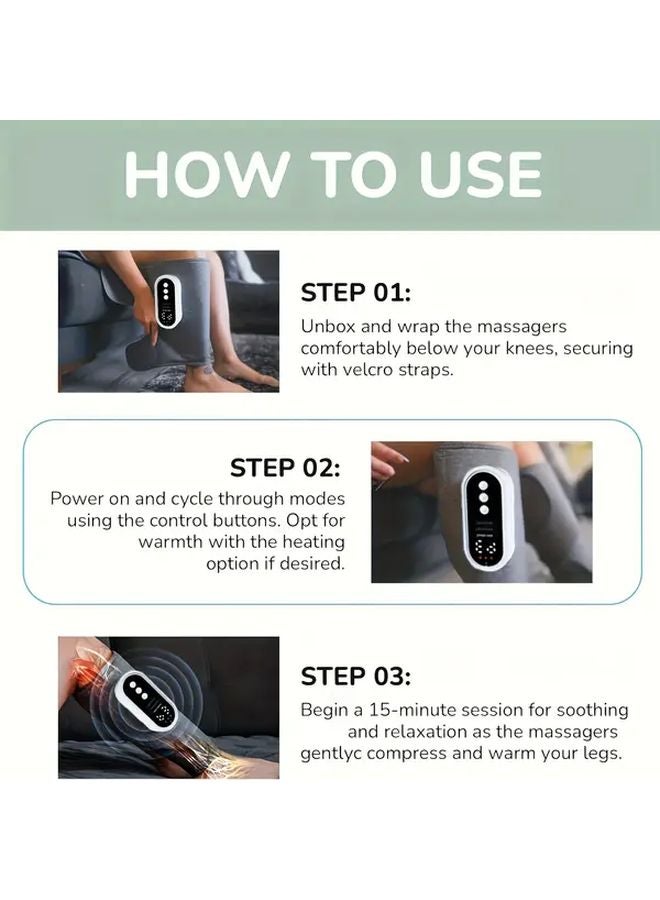 HOW TO USE

STEP 01:

Unbox and wrap the massagers comfortably below your knees, securing with velcro straps.

STEP 02:

Power on and cycle through modes using the control buttons. Opt for warmth with the heating option if desired.

STEP 03:

Begin a 15-minute session for soothing and relaxation as the massagers gentlyc compress and warm your legs.